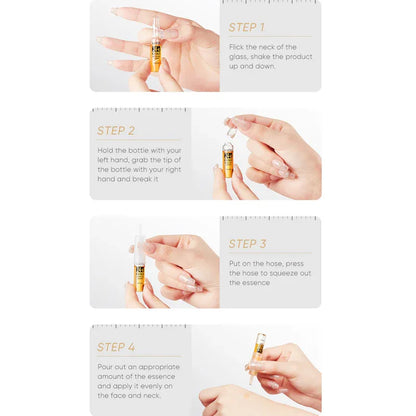 STEP 1

Flick the neck of the glass, shake the product up and down.

STEP 2

Hold the bottle with your left hand, grab the tip of the bottle with your right hand and break it

STEP 3

Put on the hose, press the hose to squeeze out the essence

STEP 4

Pour out an appropriate amount of the essence and apply it evenly on the face and neck.